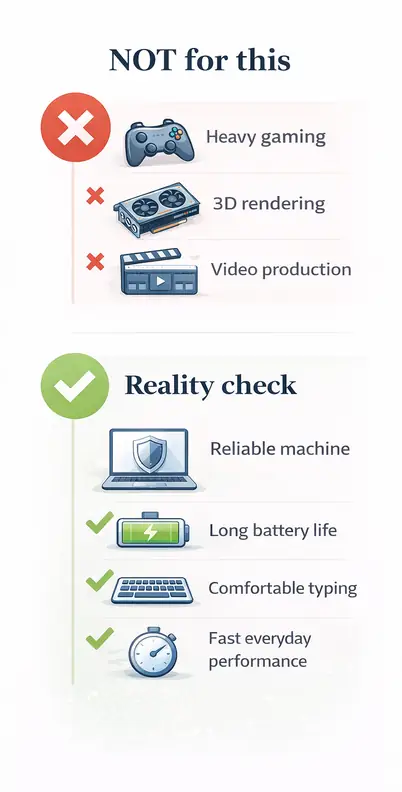 NOT for this

Heavy gaming

3D rendering

Video production

Reality check

Reliable machine

Long battery life

Comfortable typing

Fast everyday performance