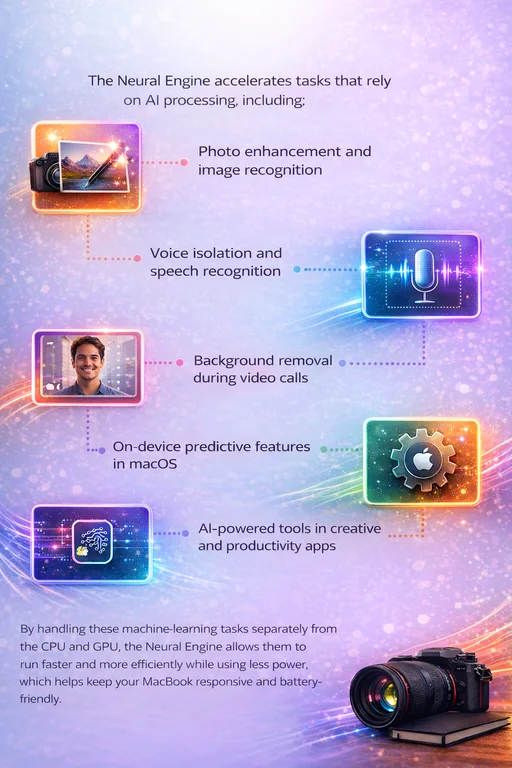 The Neural Engine accelerates tasks that rely on AI processing, including:

Photo enhancement and image recognition

Voice isolation and speech recognition

Background removal during video calls

On-device predictive features in macOS

AI-powered tools in creative and productivity apps

By handling these machine-learning tasks separately from the CPU and GPU, the Neural Engine allows them to run faster and more efficiently while using less power, which helps keep your MacBook responsive and battery-friendly.